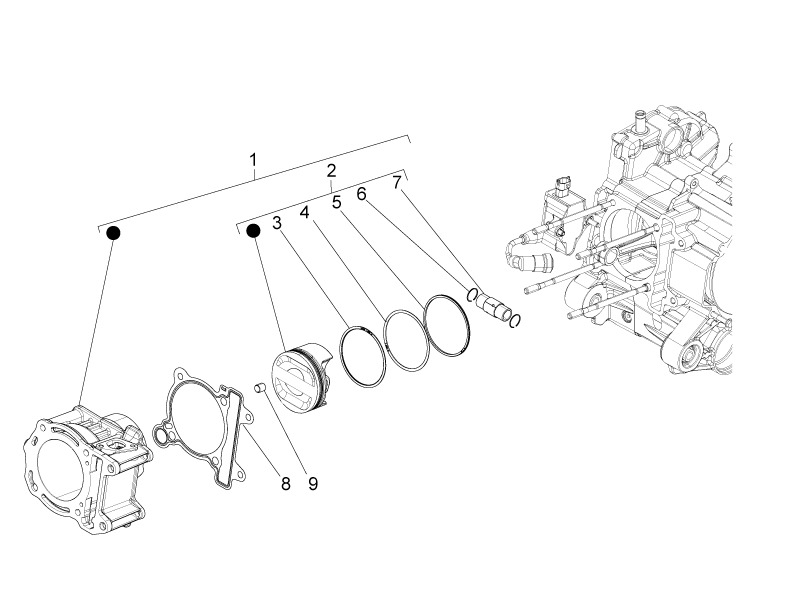 1
2
3
4
5
6
7
8
9